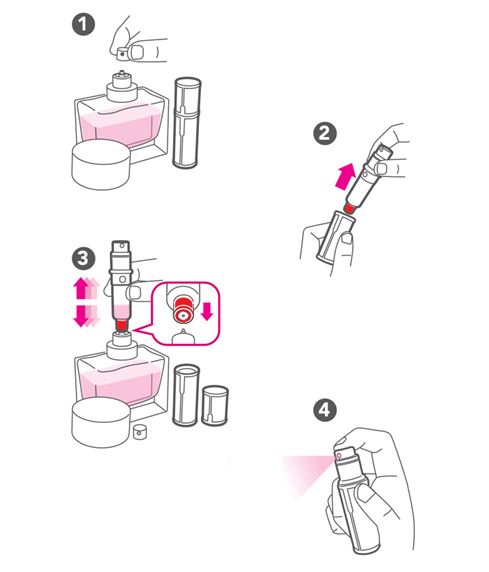 1

2

3

4